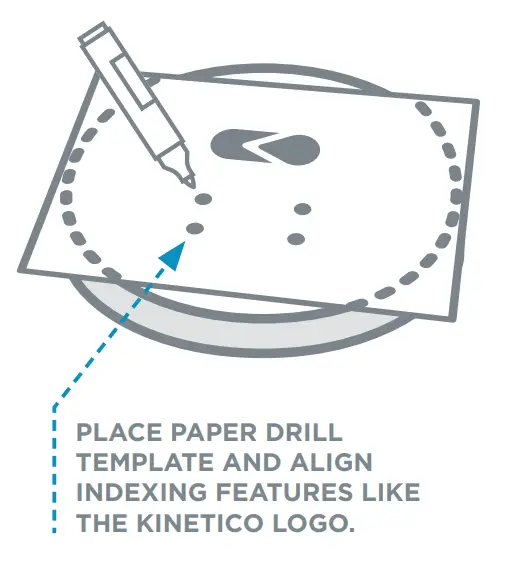 PLACE PAPER DRILL TEMPLATE AND ALIGN INDEXING FEATURES LIKE THE KINETICO LOGO.