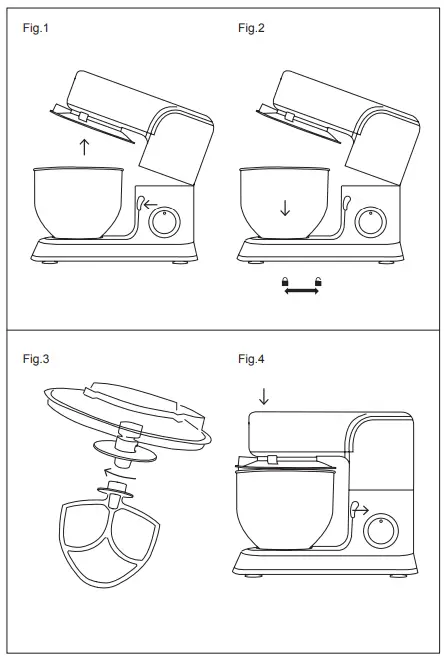 Fig.1

Fig.2

Fig.3

Fig.4