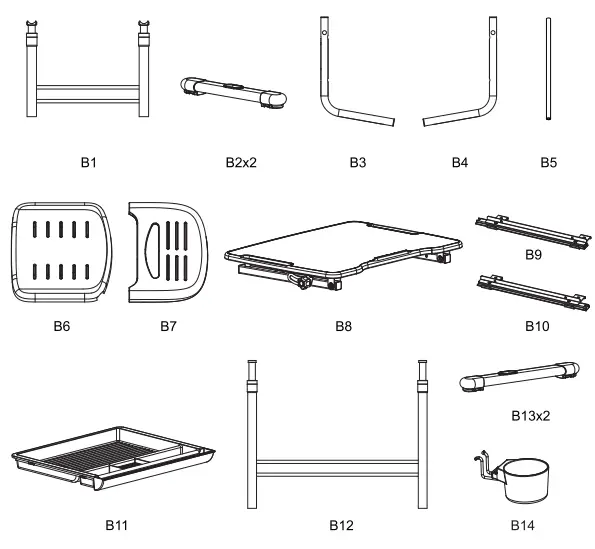 B1

B2x2

B3

B4

B5

B6

B7

B8

B9

B10

B11

B12

B13x2

B14