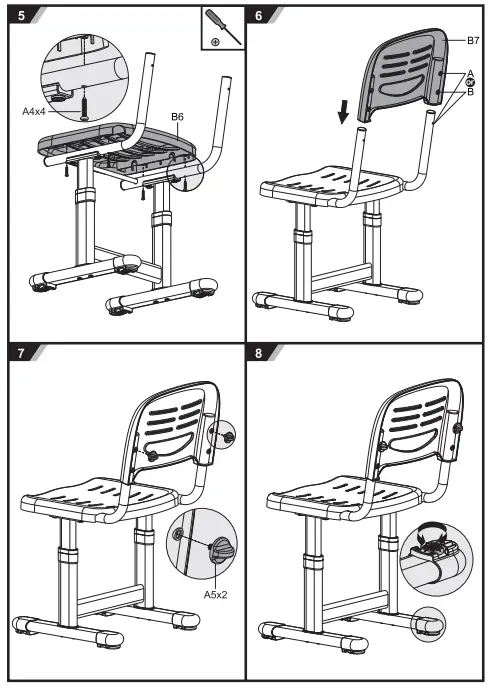 5

A4x4

B6

6

B7

A

or

B

7

A5x2

8