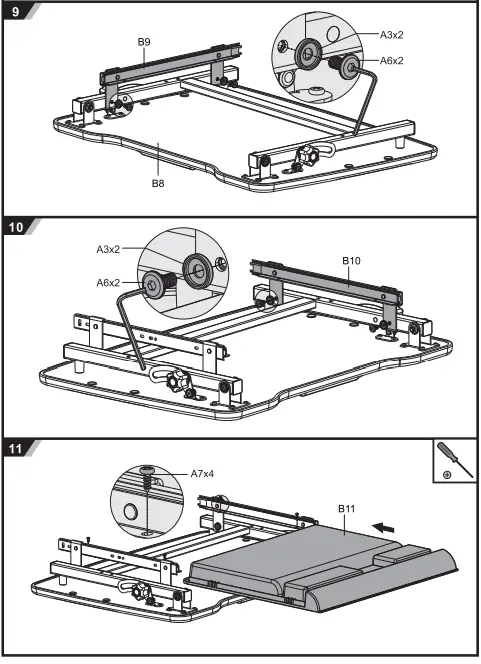 9

B9

A3x2

A6x2

B8

10

A3x2

A6x2

B10

11

A7x4

B11