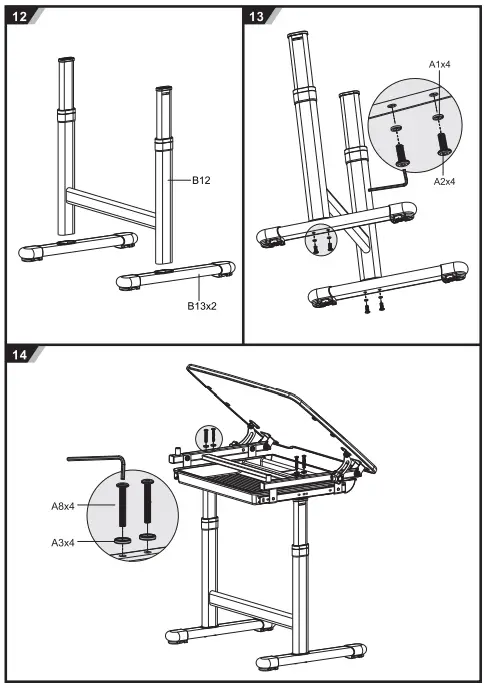 12

B12

B13x2

13

A1x4

A2x4

14

A8x4

A3x4