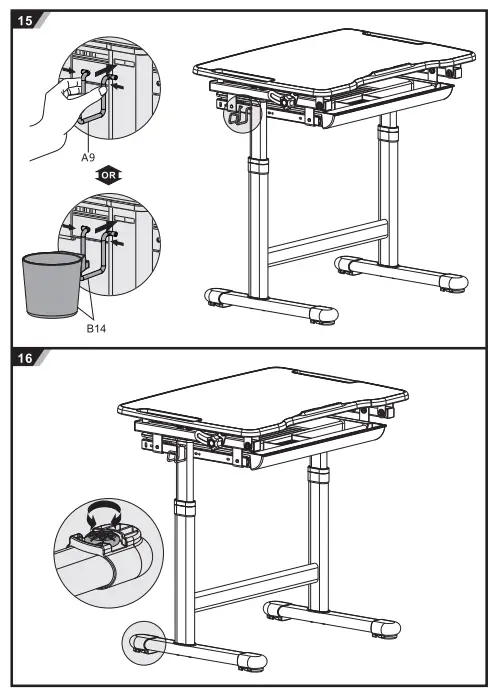 15

A9

OR

B14

16