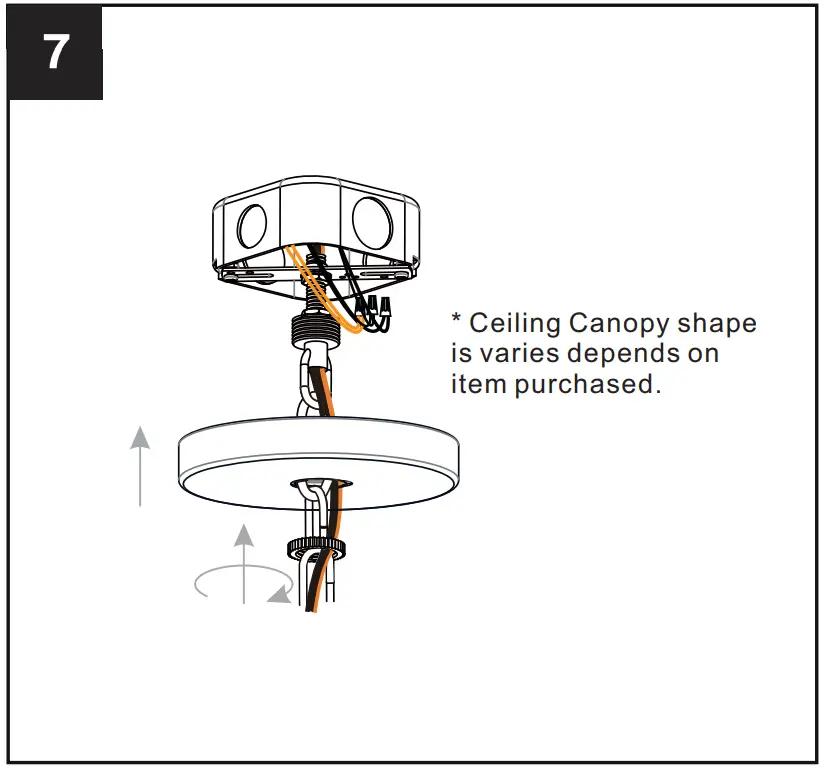 7

* Ceiling Canopy shape is varies depends on item purchased.