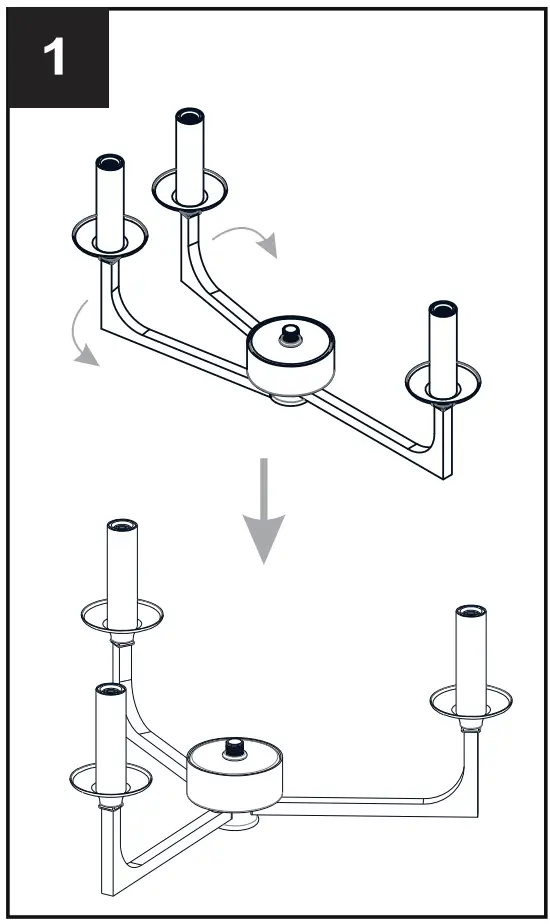 1