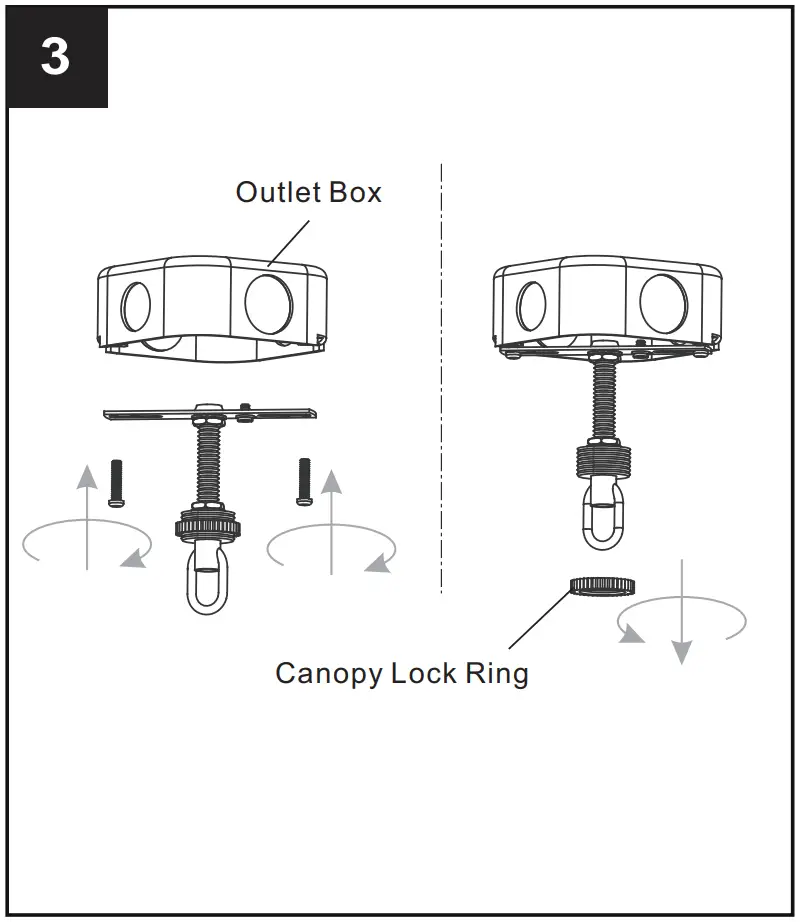 3

Outlet Box

Canopy Lock Ring