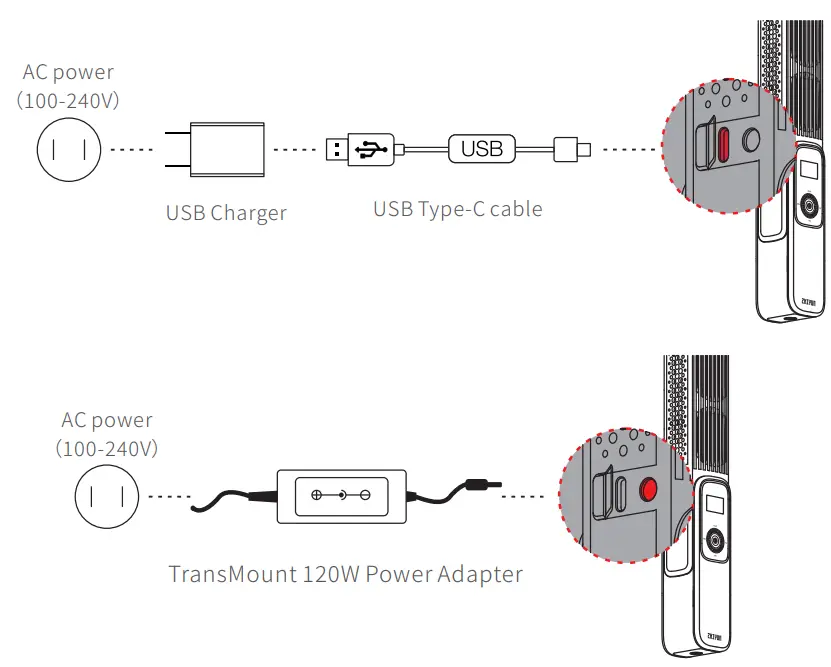 AC power
(100-240V)

USB Charger

USB

USB Type-C cable

ZHIYUN

AC power
(100-240V)

TransMount 120W Power Adapter

ZHIYUN