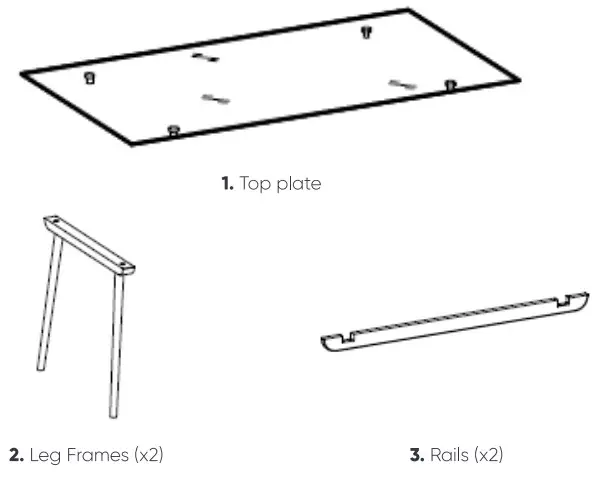 1. Top plate

2. Leg Frames (x2)

3. Rails (x2)