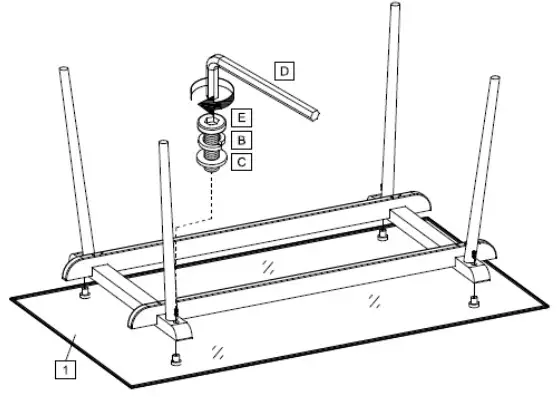 D
E
B
C
1