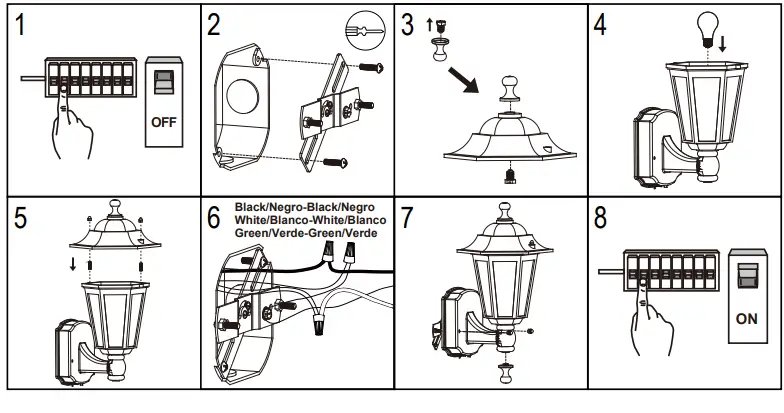 1

OFF

2

3

4

5

6

Black/Negro-Black/Negro
White/Blanco-White/Blanco
Green/Verde-Green/Verde

7

8

ON