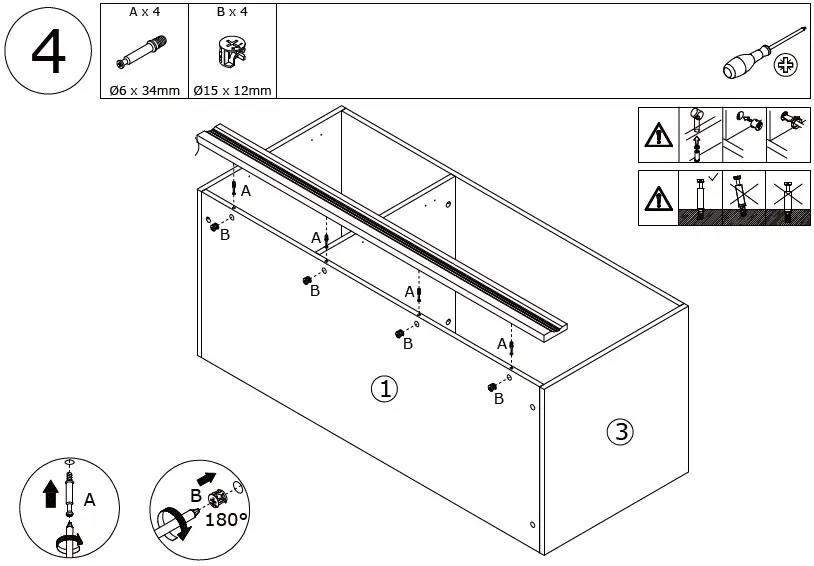 4

A x 4
Ø6 x 34mm

B x 4
Ø15 x 12mm

A
B
A
B
A
B
A
B

①

③

A

B
180°