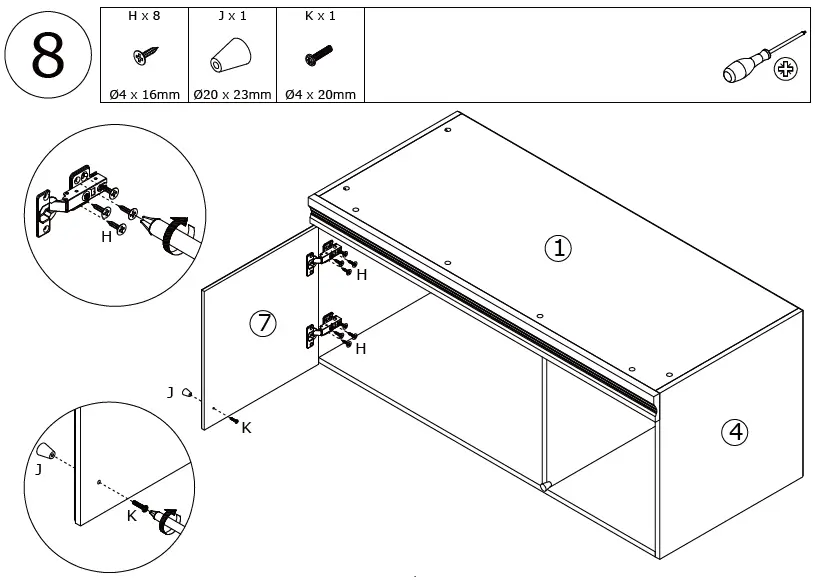 8

| H x 8 | J x 1 | K x 1 |
|---|---|---|
| Ø4 x 16mm | Ø20 x 23mm | Ø4 x 20mm |

H

1

H

7

H

J

K

4

J

K