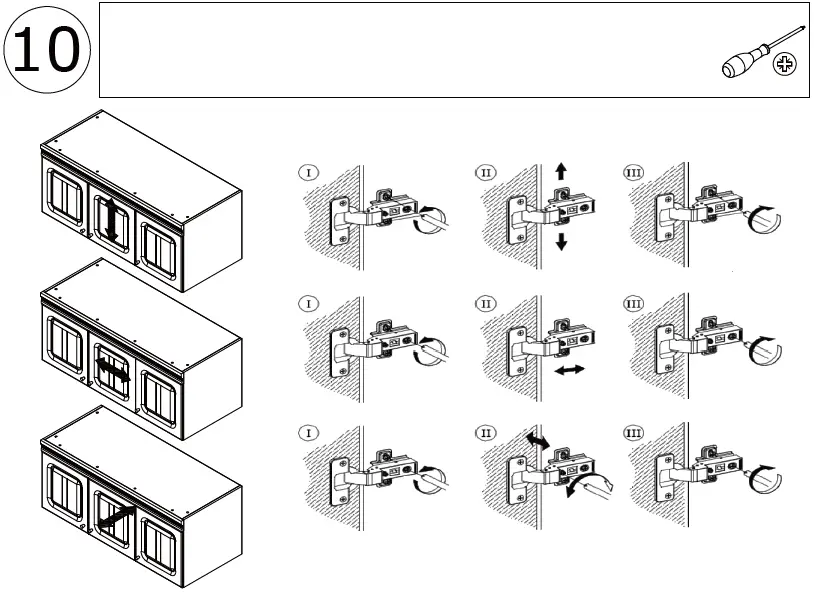 10

I
II
III

I
II
III

I
II
III