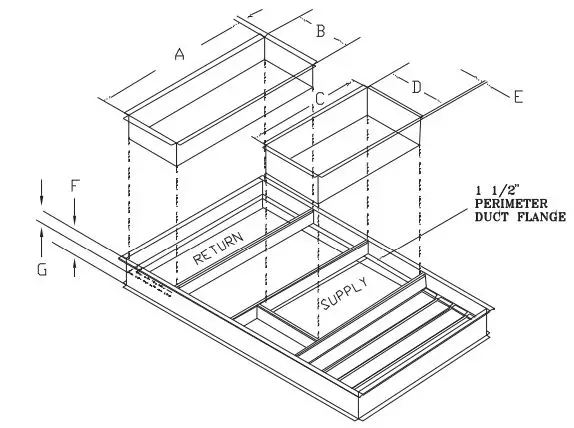 A

B

C

D

E

F

G

1 1/2"
PERIMETER
DUCT FLANGE

RETURN

SUPPLY