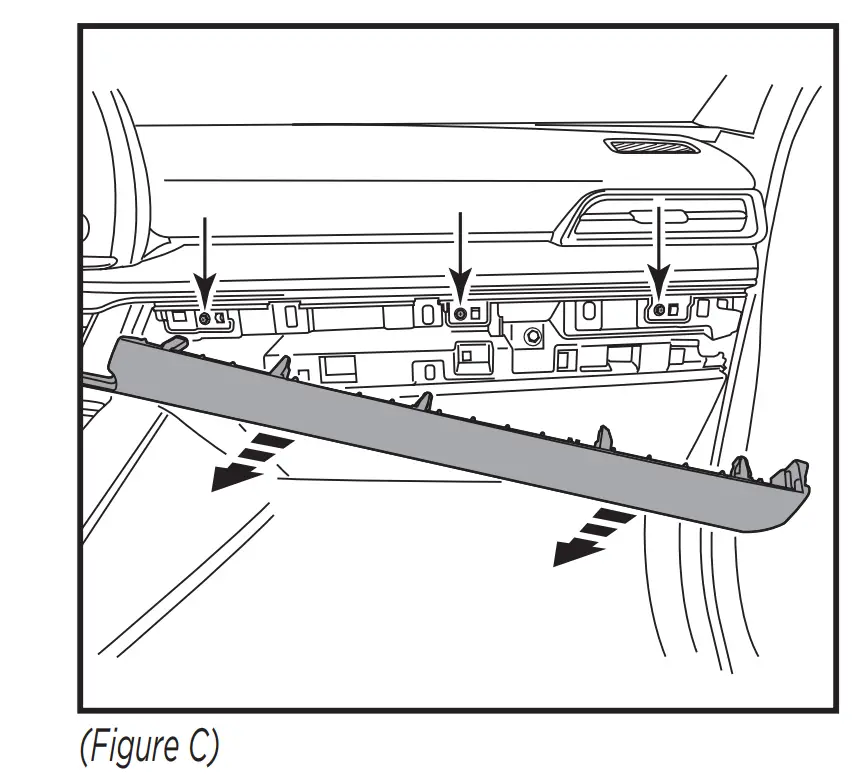 (Figure C)