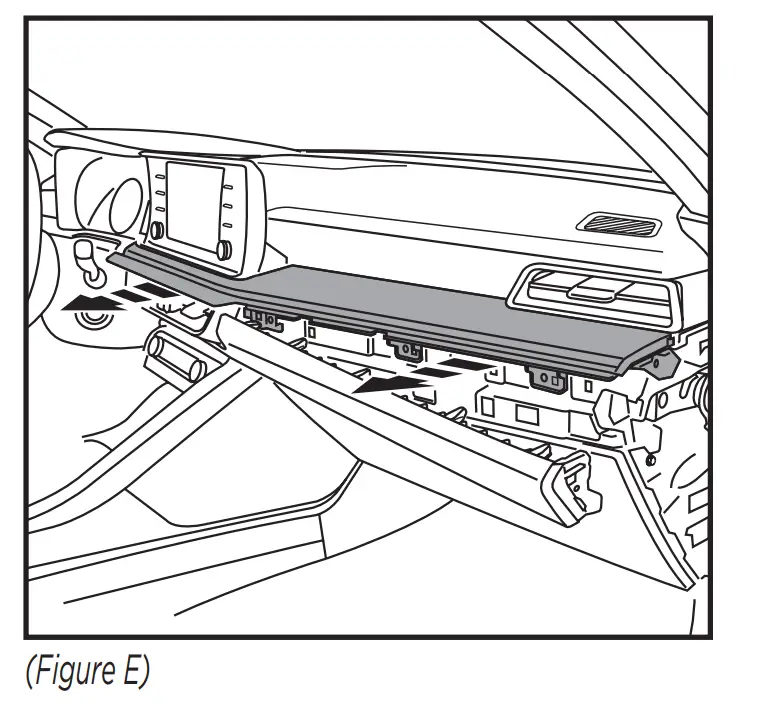 (Figure E)