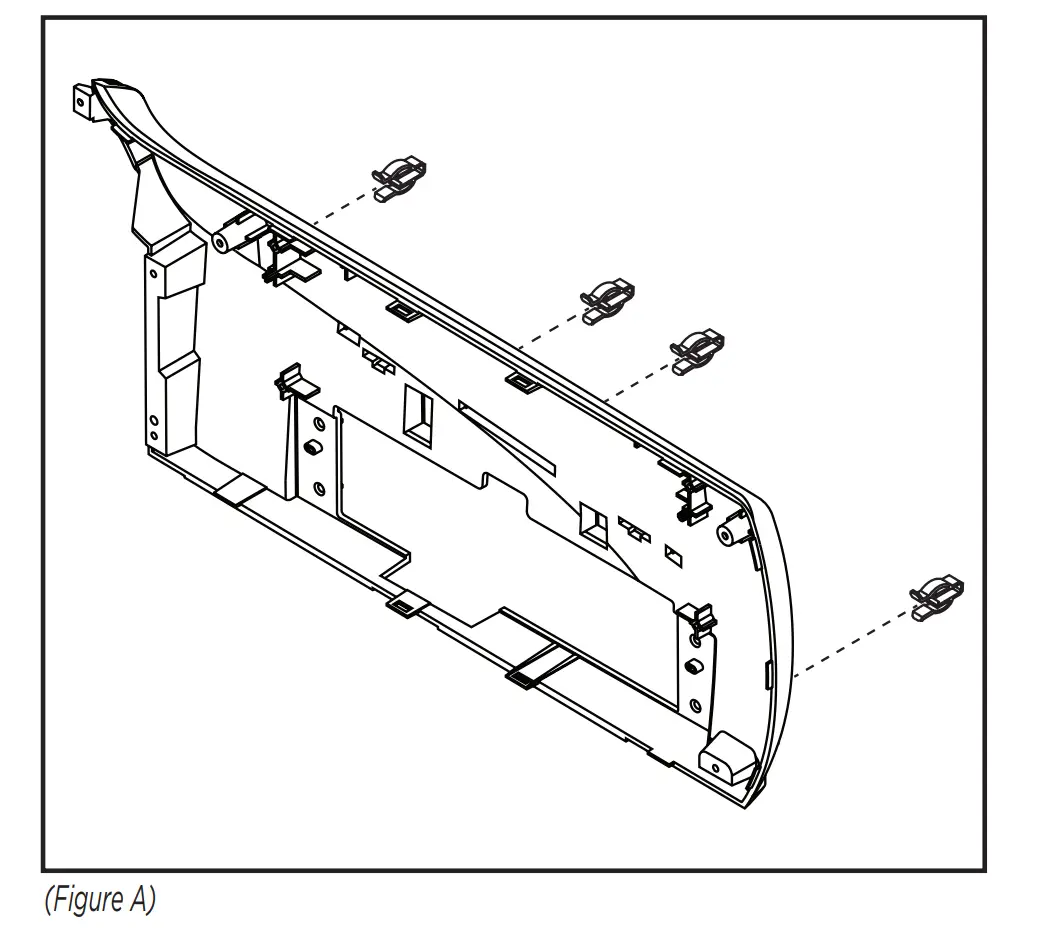 (Figure A)