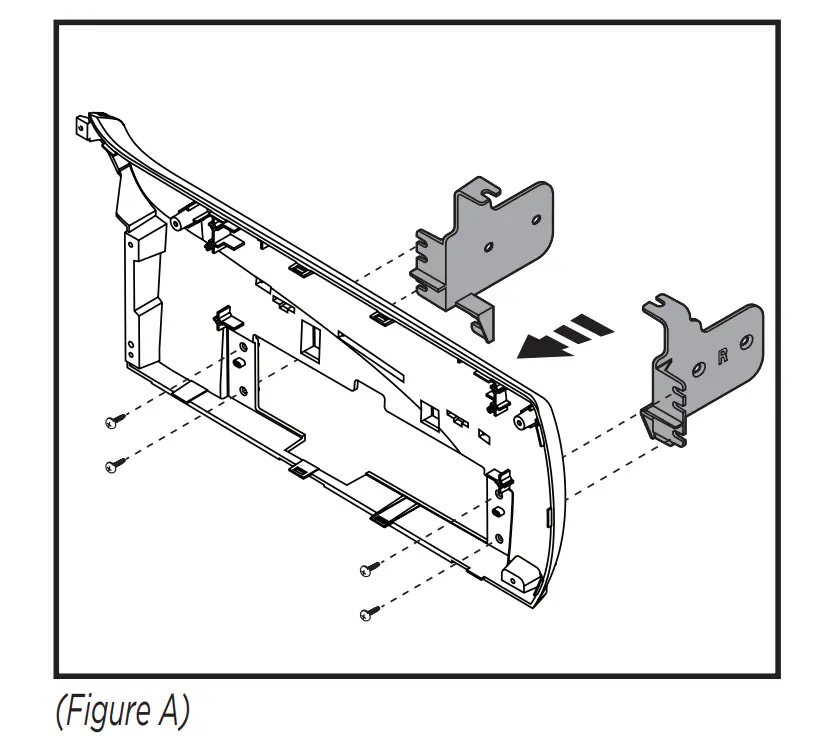 R

(Figure A)