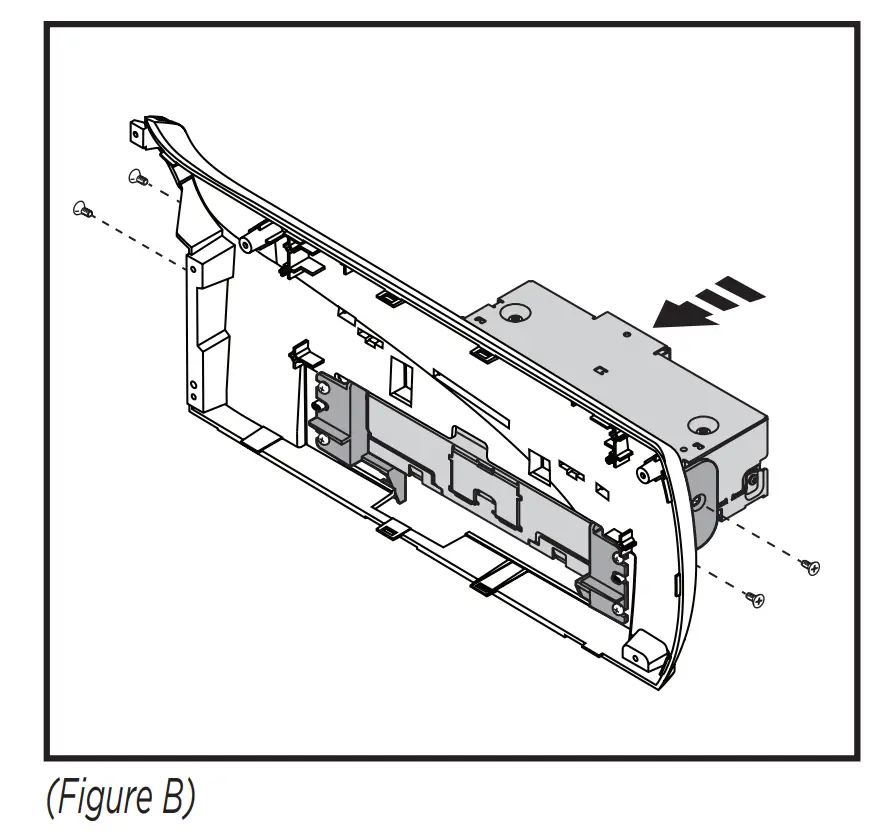 (Figure B)