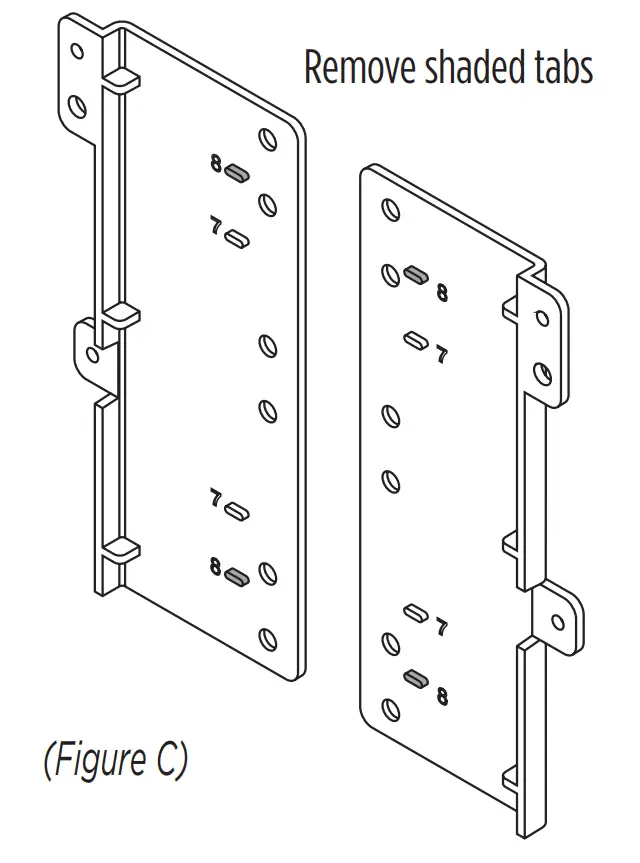 Remove shaded tabs

8

7

7

8

8

7

7

8

(Figure C)