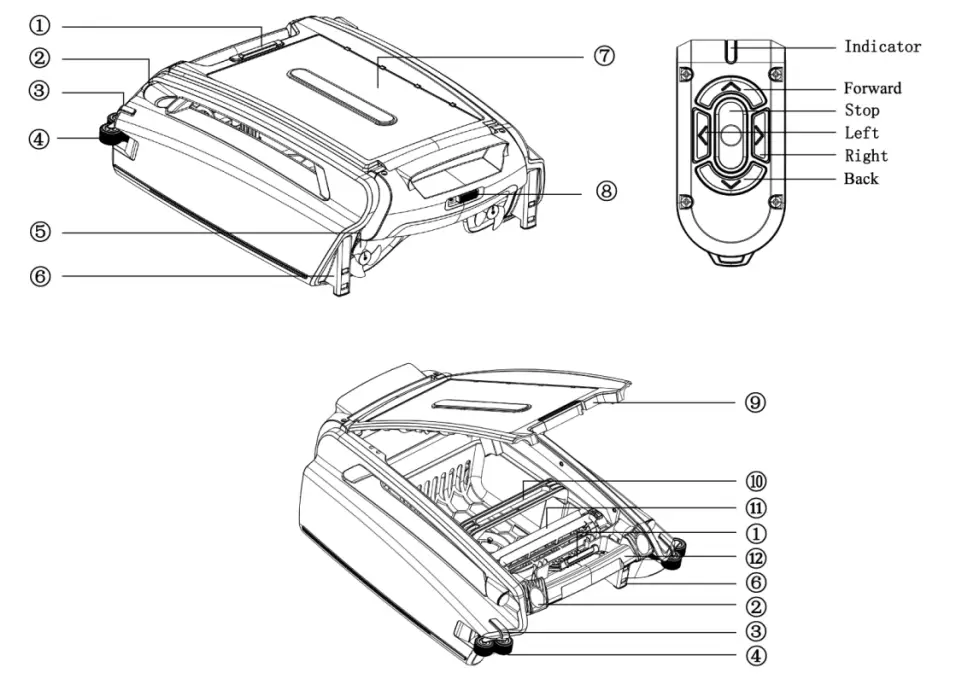 ①
②
③
④
⑤
⑥
⑦
⑧

Indicator
Forward
Stop
Left
Right
Back

⑨
⑩
⑪
①
⑫
⑥
②
③
④