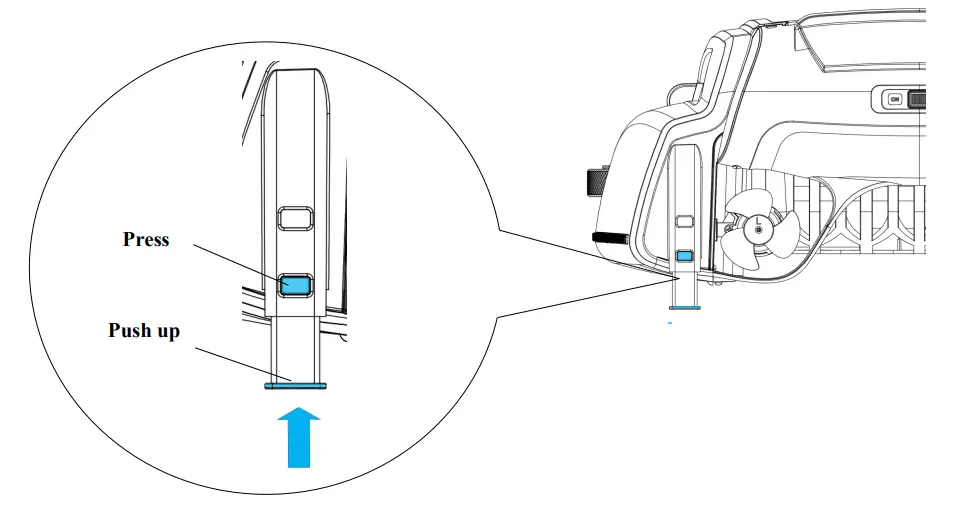 Press

Push up

ON

L