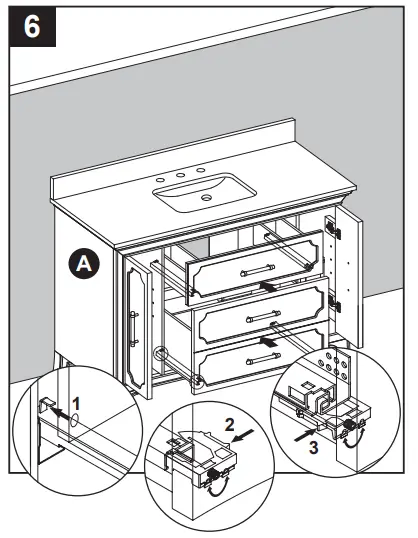 6

A

1

2

3