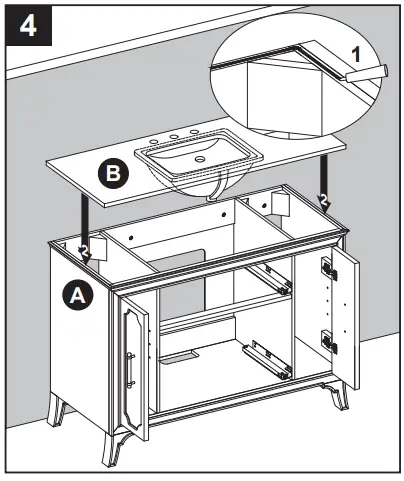 4

1

B

2

2

A