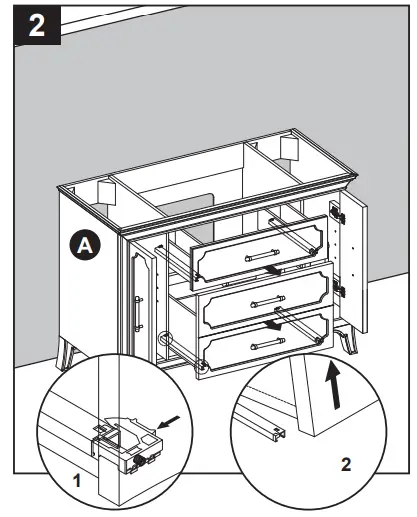 2

A

1

2