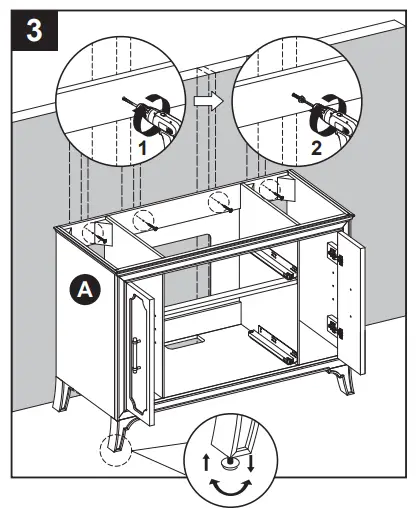 3

1

2

A