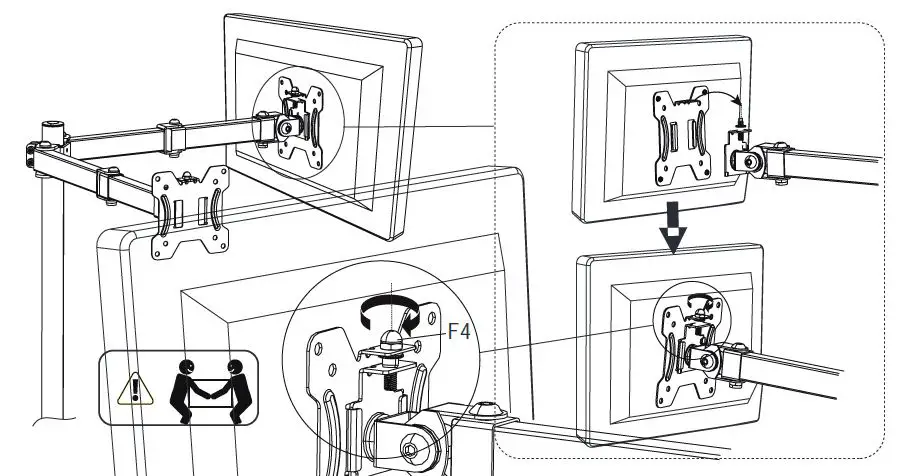 F4