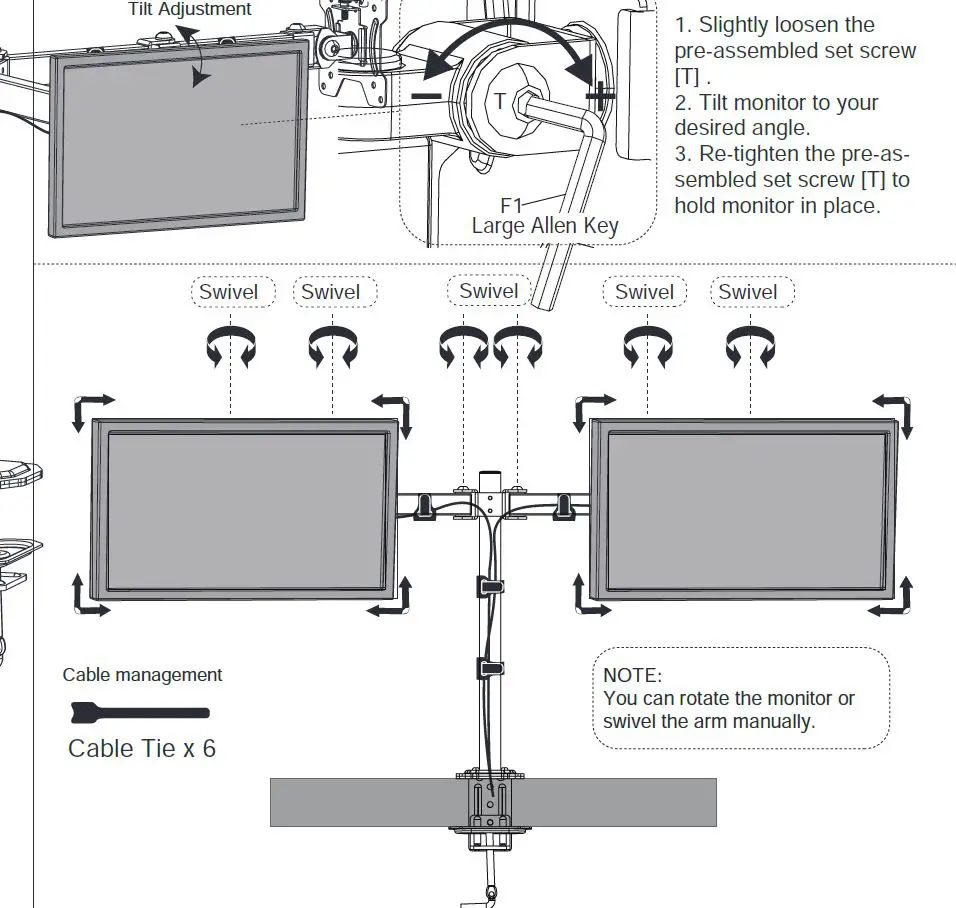 Tilt Adjustment

T

F1
Large Allen Key

1. Slightly loosen the pre-assembled set screw [T] .
2. Tilt monitor to your desired angle.
3. Re-tighten the pre-assembled set screw [T] to hold monitor in place.

Swivel Swivel Swivel Swivel Swivel

Cable management

Cable Tie x 6

NOTE:
You can rotate the monitor or swivel the arm manually.