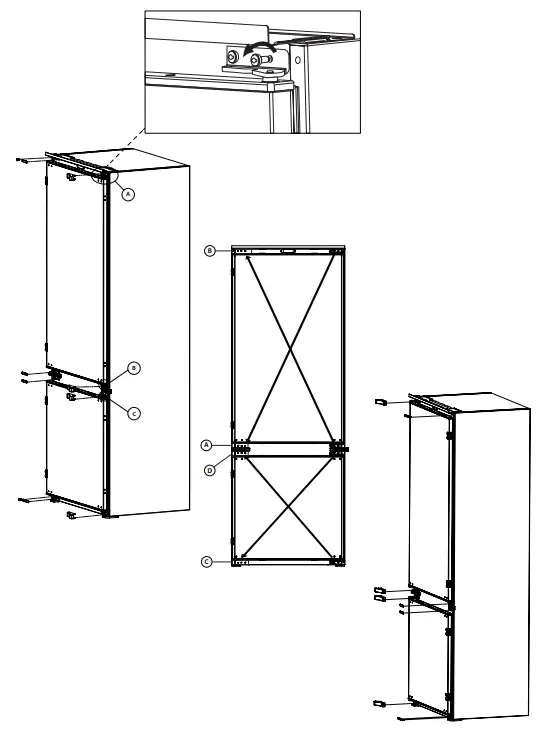 A
B
C
B
A
D
C