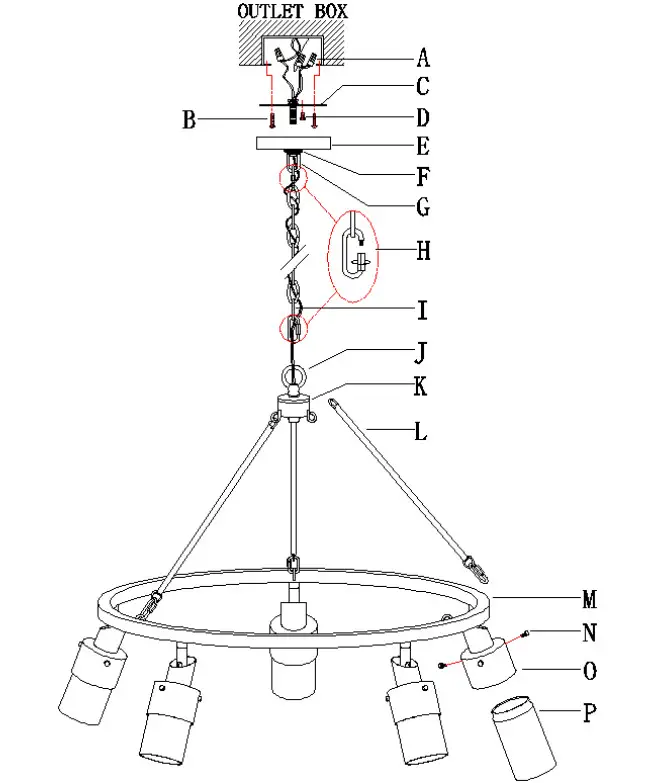 OUTLET BOX
A
C
B
D
E
F
G
H
I
J
K
L
M
N
O
P