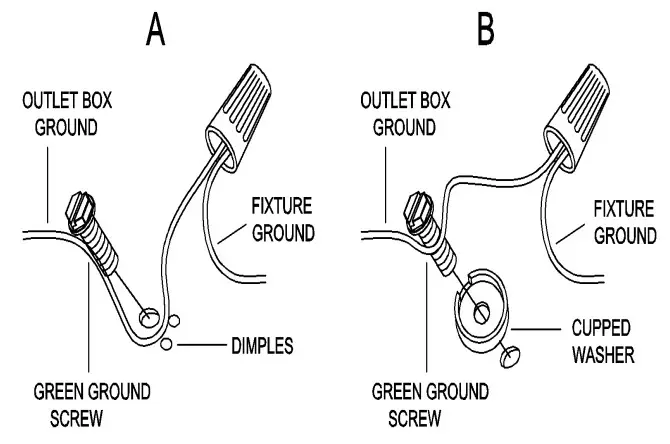 A

OUTLET BOX GROUND

FIXTURE GROUND

DIMPLES

GREEN GROUND SCREW

B

OUTLET BOX GROUND

FIXTURE GROUND

CUPPED WASHER

GREEN GROUND SCREW