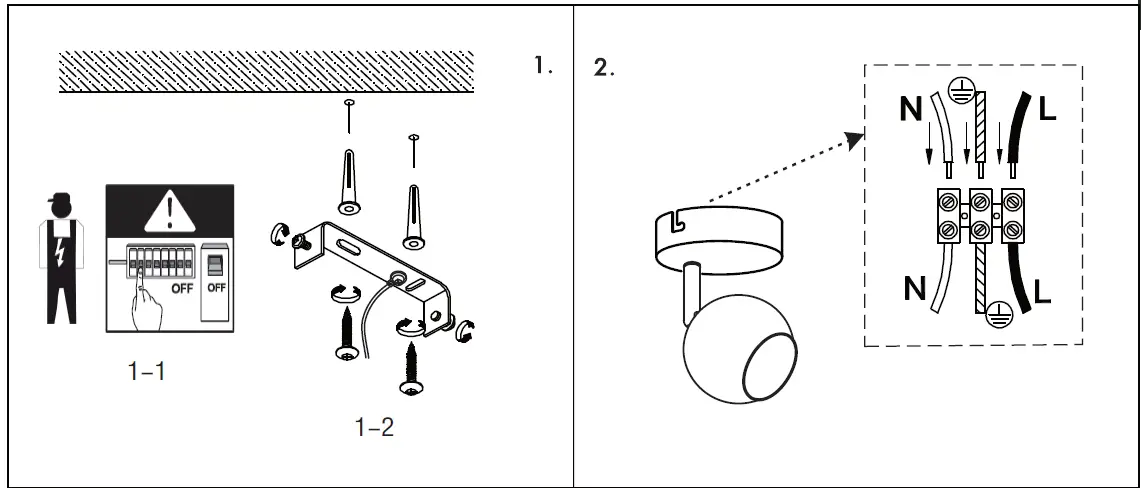 1.

OFF OFF

1-1

1-2

2.

N L

N L