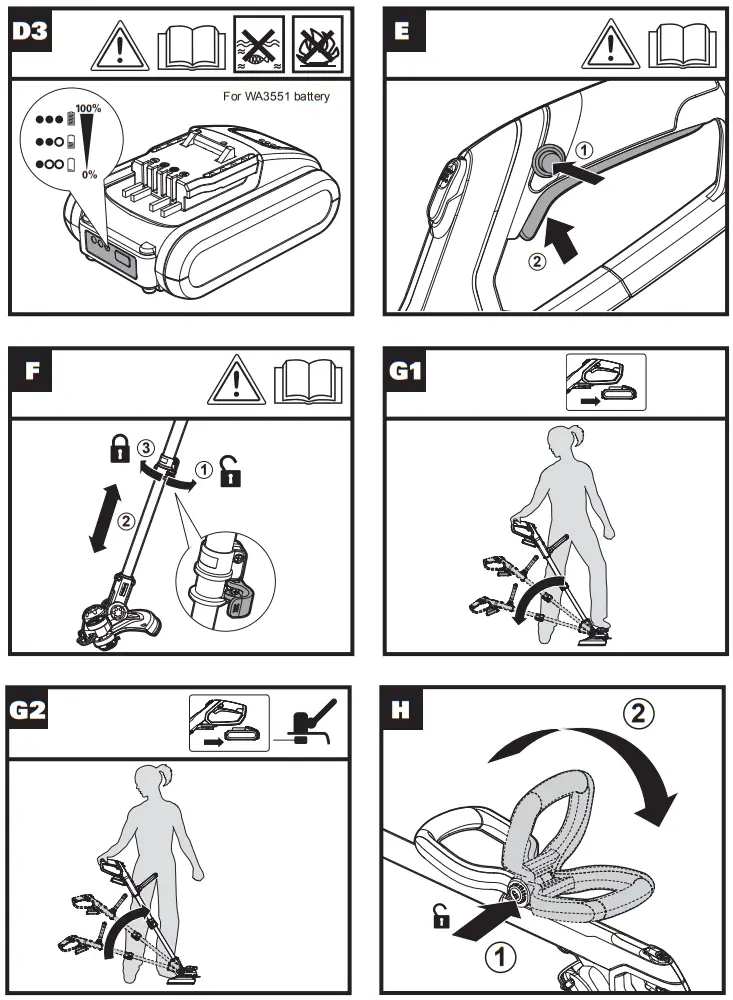 D3

For WA3551 battery

100%

0%

E

①

②

F

③

①

②

G1

G2

H

②

①