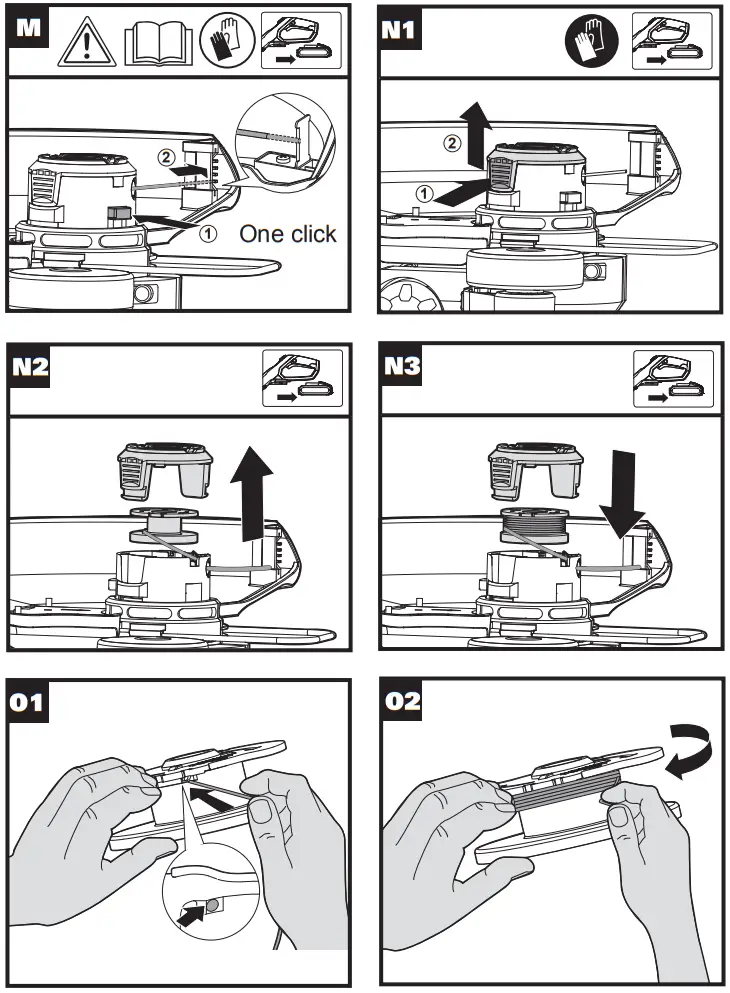 M

② ① One click

N1

② ①

N2

N3

O1

O2