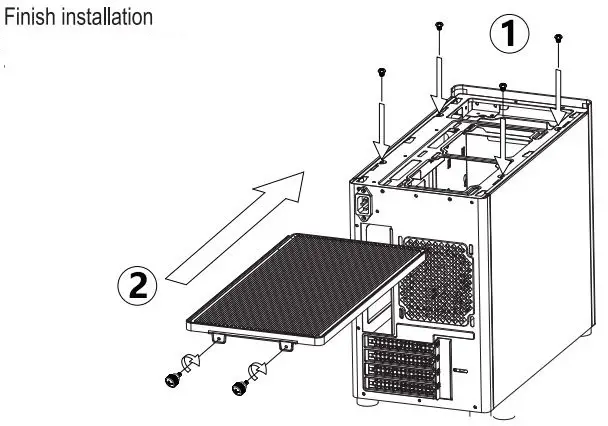 Finish installation

1

2