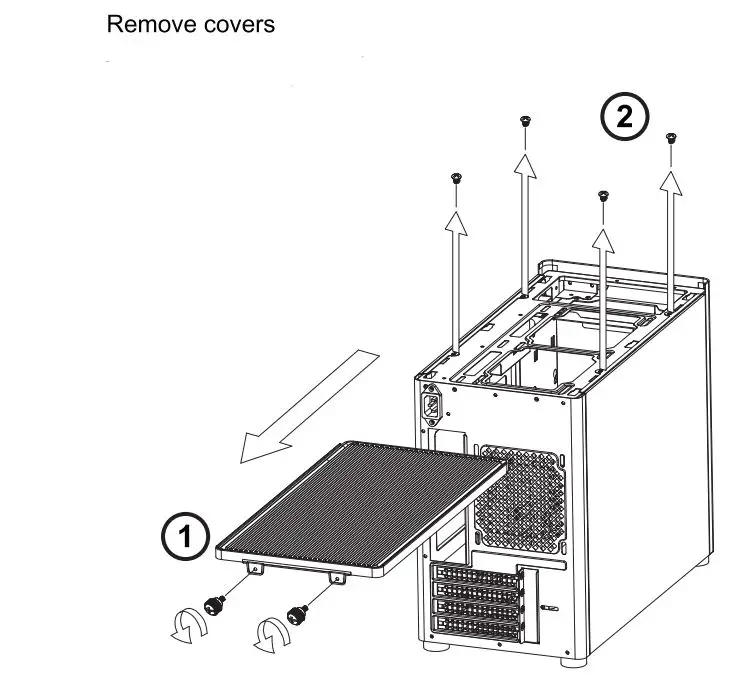 Remove covers

2

1