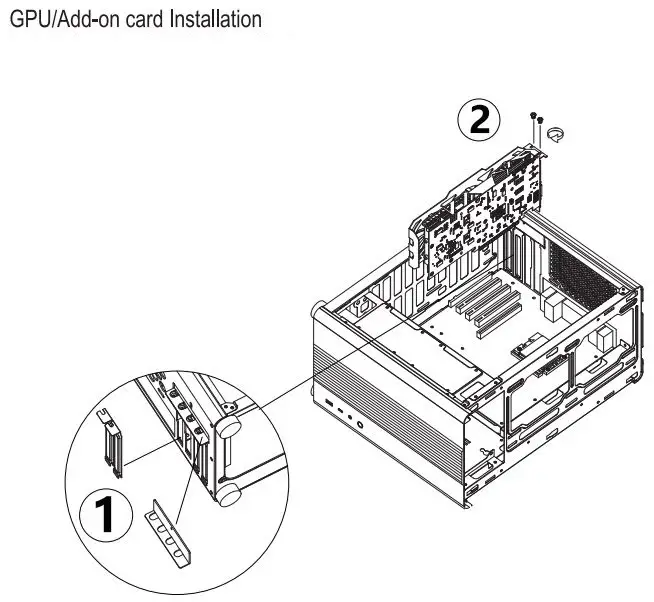 GPU/Add-on card Installation

2

1