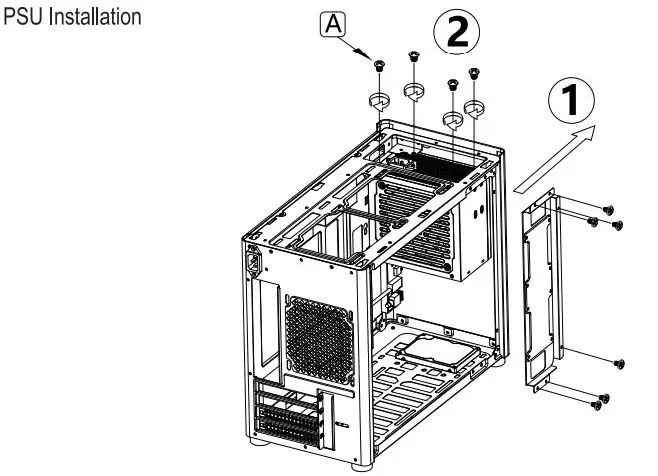 PSU Installation

A

2

1