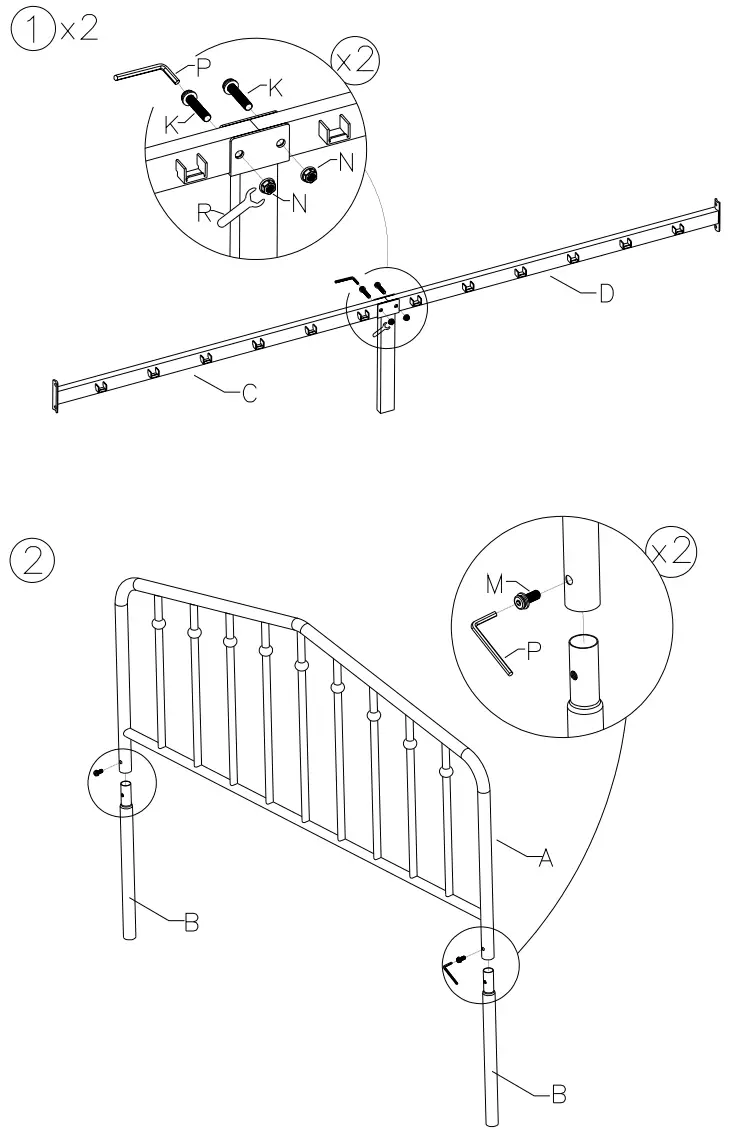 1 x2

x2

P

K

K

N

N

R

D

C

2

x2

M

P

A

B

B