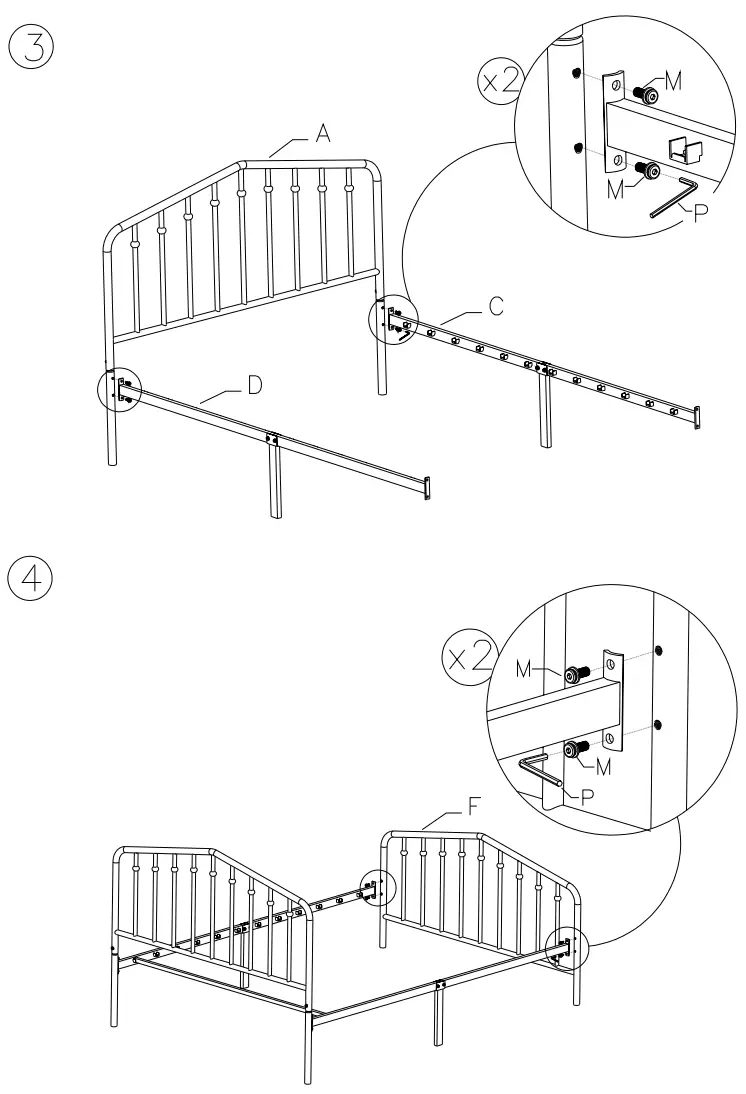 3

x2

M

M

P

A

C

D

4

x2

M

M

P

F