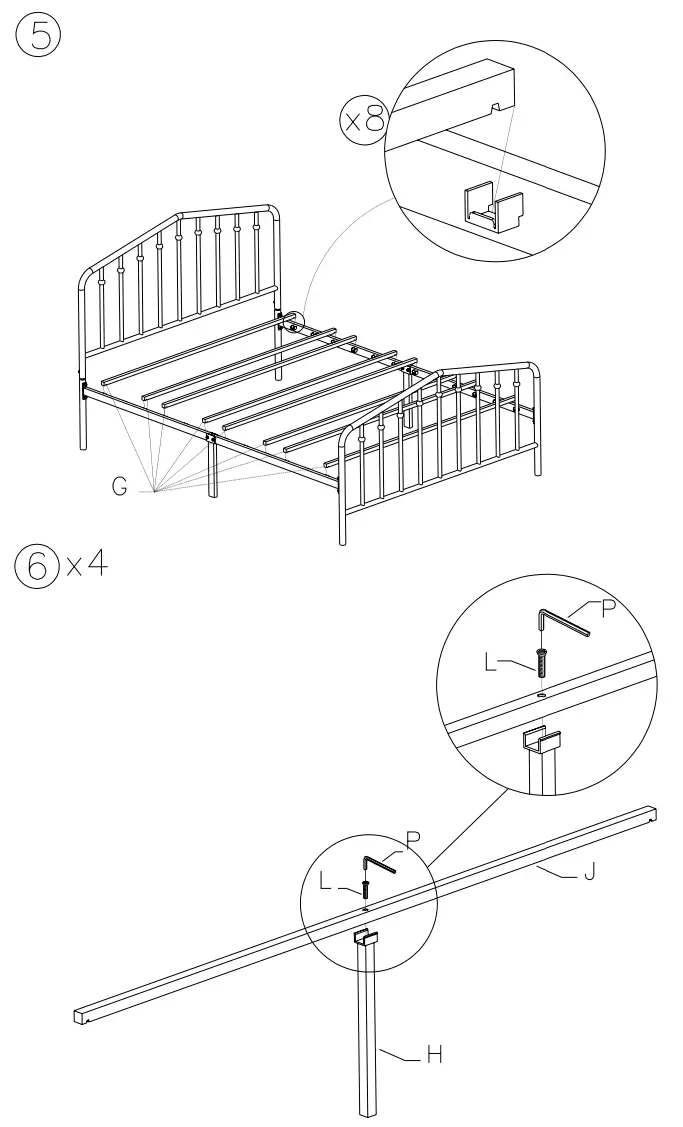 5

x8

G

6 x4

P

L

P

L

J

H