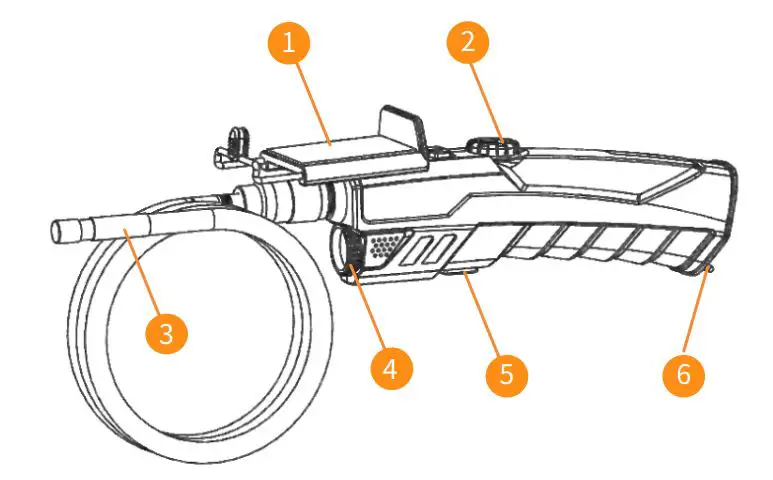 1
2
3
4
5
6