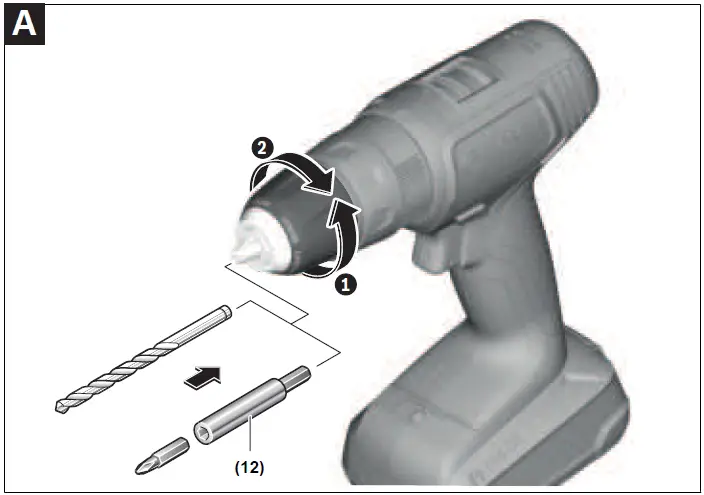 A

2

1

(12)