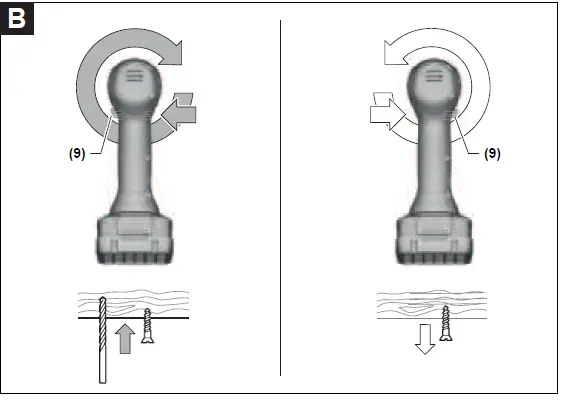 B

(9)

(9)