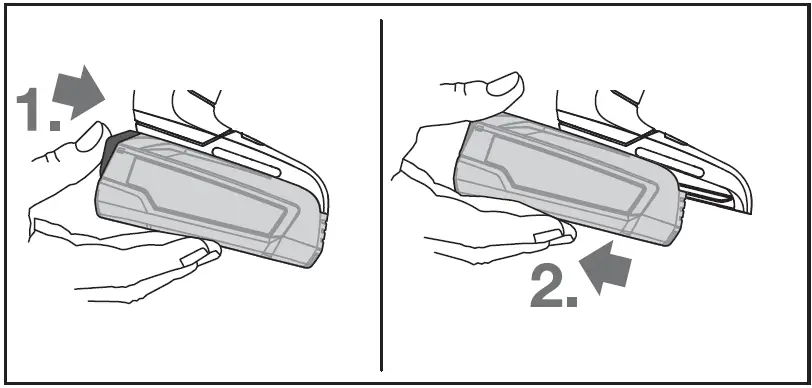 1.

2.