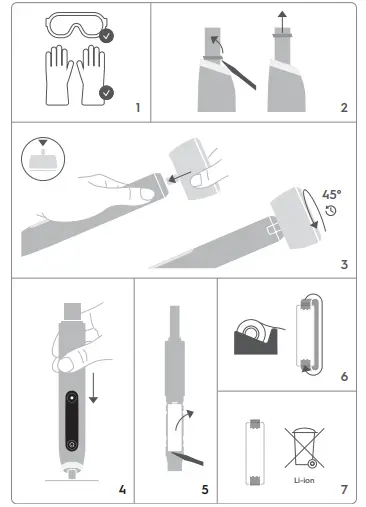 1

2

45°

3

4

5

6

Li-ion

7